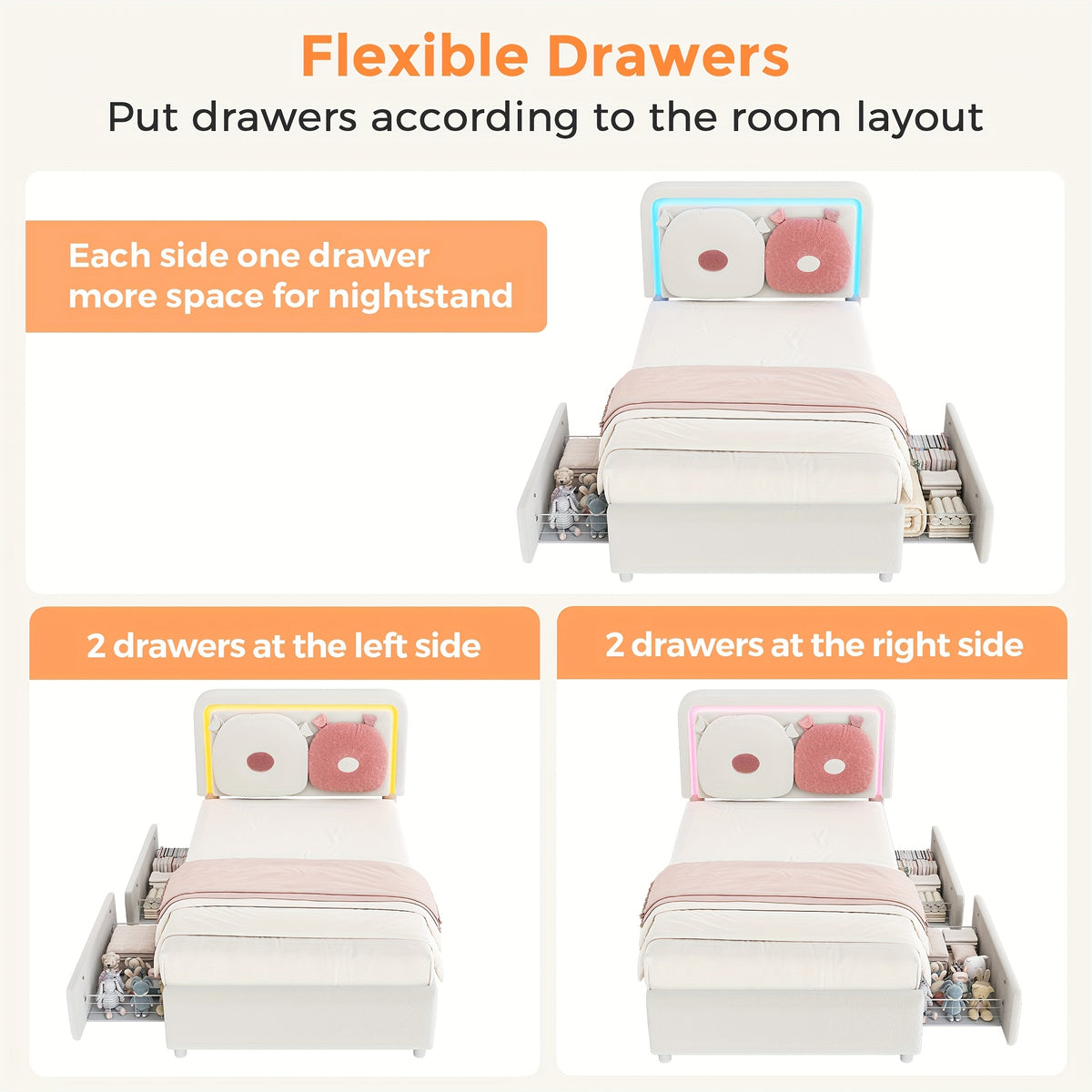 Flexible Drawers
Put drawers according to the room layout

Each side one drawer more space for nightstand

2 drawers at the left side

2 drawers at the right side